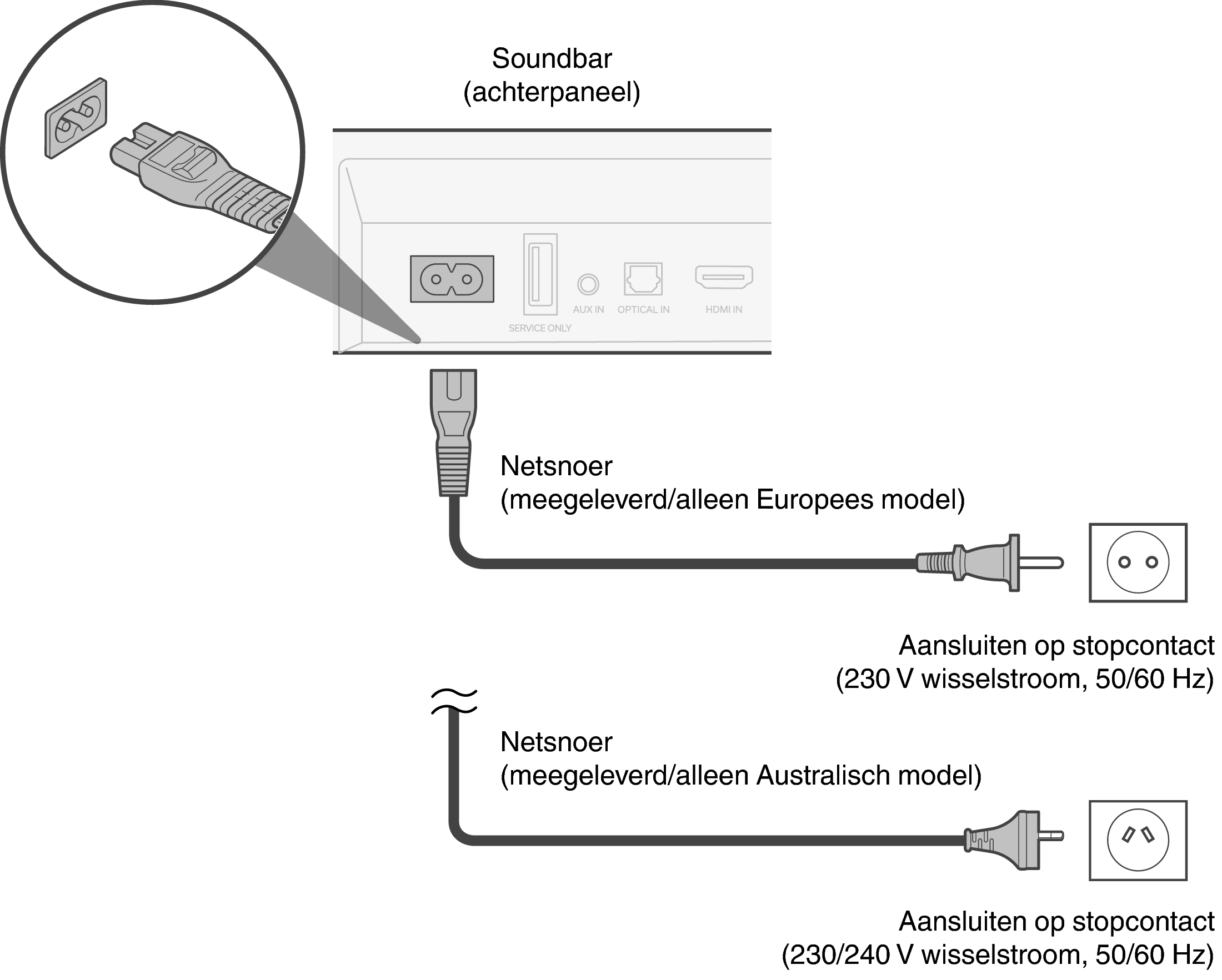 Soundbar
(achterpaneel)

SERVICE ONLY
AUX IN
OPTICAL IN
HDMI IN

Netsnoer
(meegeleverd/alleen Europees model)

Aansluiten op stopcontact
(230 V wisselstroom, 50/60 Hz)

Netsnoer
(meegeleverd/alleen Australisch model)

Aansluiten op stopcontact
(230/240 V wisselstroom, 50/60 Hz)